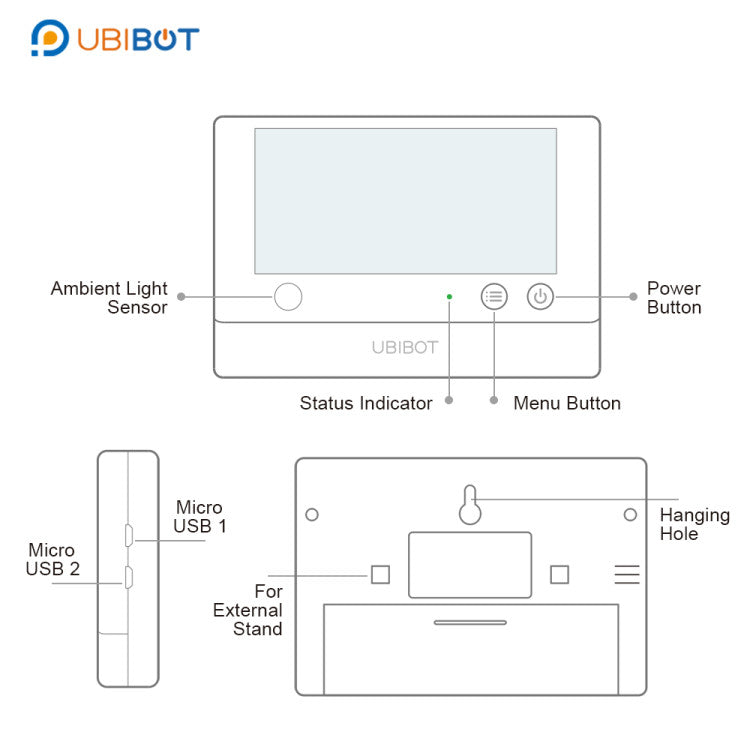 UBIBOT

Ambient Light Sensor

Power Button

UBIBOT

Status Indicator

Menu Button

Micro USB 1

Micro USB 2

Hanging Hole

For External Stand